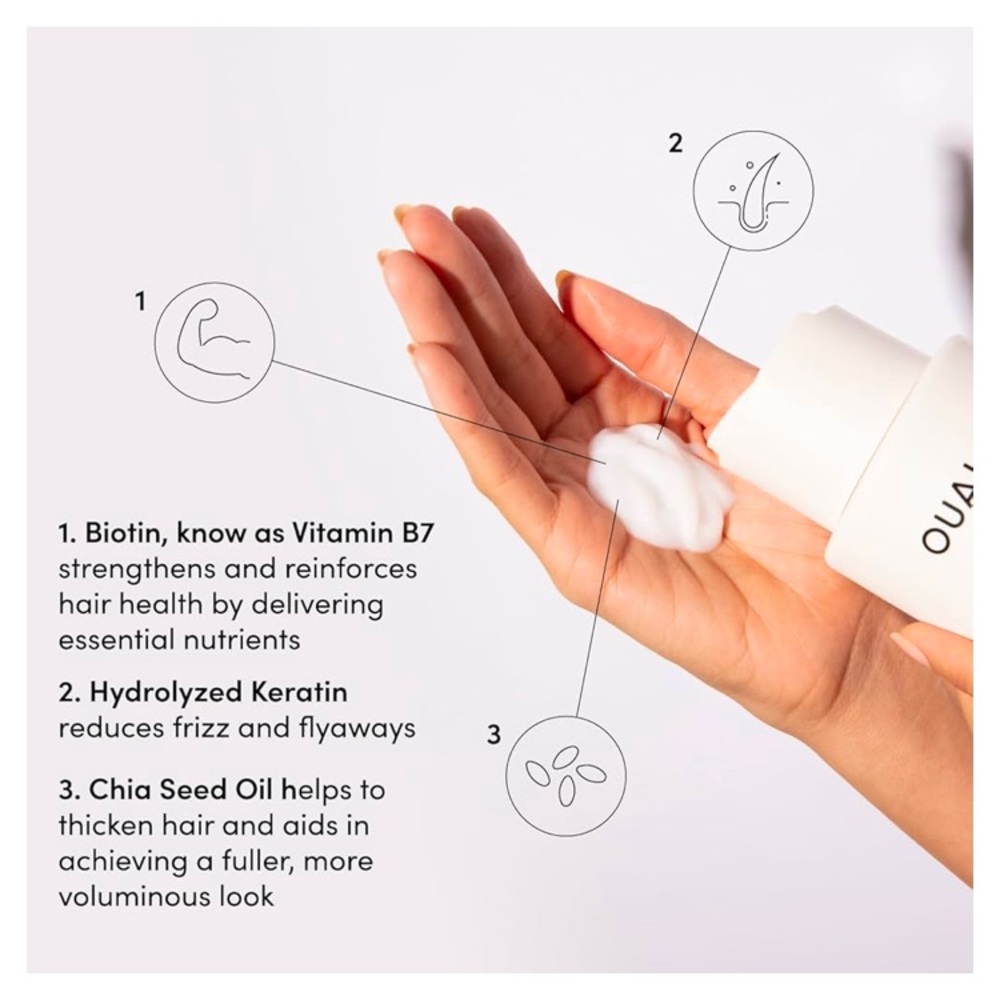 2

1

OUAI

1. Biotin, know as Vitamin B7 strengthens and reinforces hair health by delivering essential nutrients

2. Hydrolyzed Keratin reduces frizz and flyaways

3

3. Chia Seed Oil helps to thicken hair and aids in achieving a fuller, more voluminous look